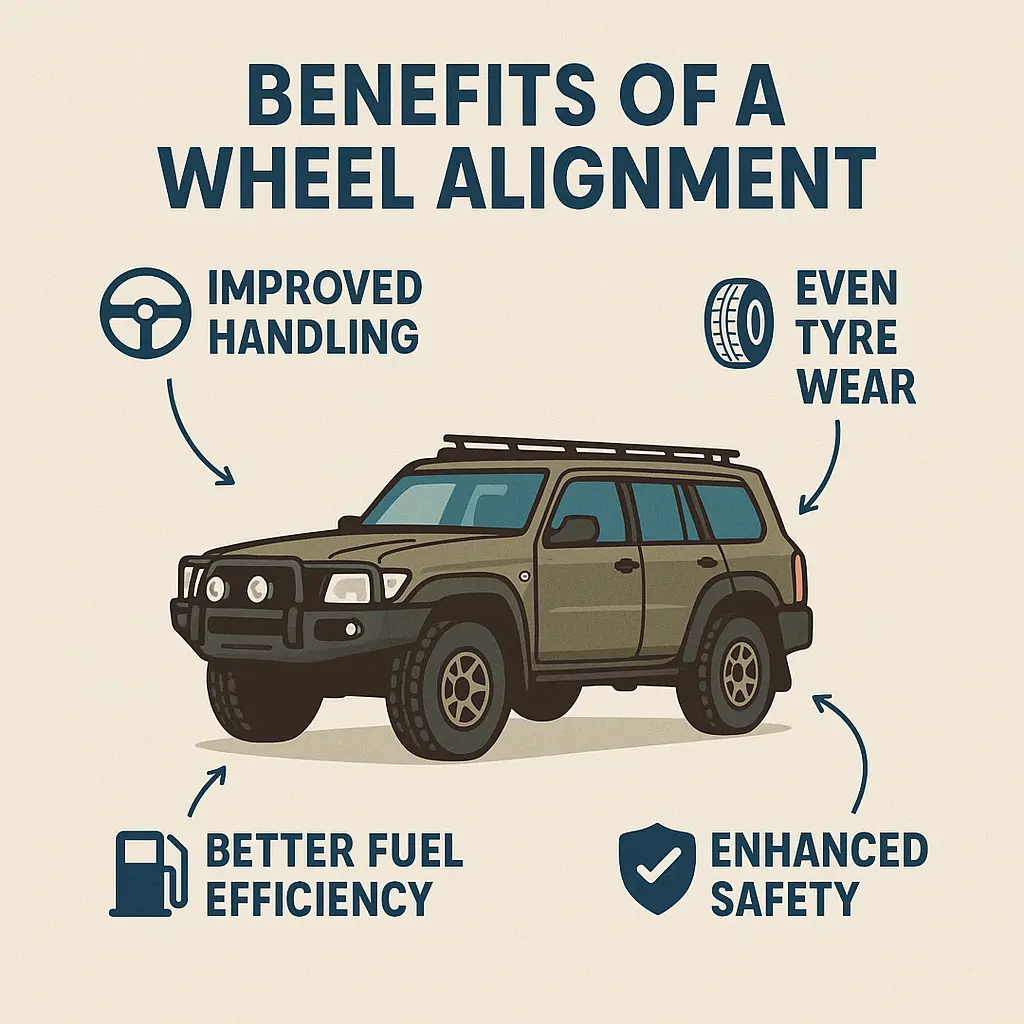 BENEFITS OF A WHEEL ALIGNMENT

IMPROVED HANDLING

EVEN TYRE WEAR

BETTER FUEL EFFICIENCY

ENHANCED SAFETY